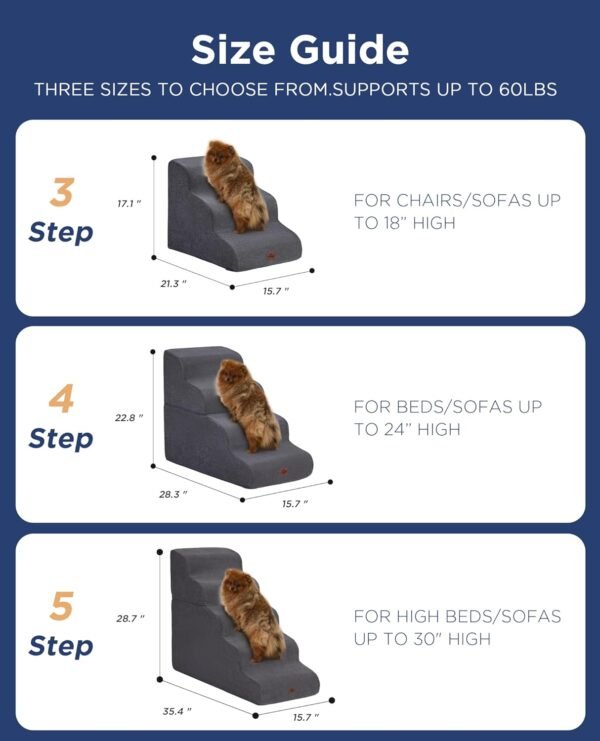 Size Guide

THREE SIZES TO CHOOSE FROM.SUPPORTS UP TO 60LBS

3 Step

17.1 "

21.3 "

15.7 "

FOR CHAIRS/SOFAS UP TO 18" HIGH

4 Step

22.8 "

28.3 "

15.7 "

FOR BEDS/SOFAS UP TO 24" HIGH

5 Step

28.7 "

35.4 "

15.7 "

FOR HIGH BEDS/SOFAS UP TO 30" HIGH